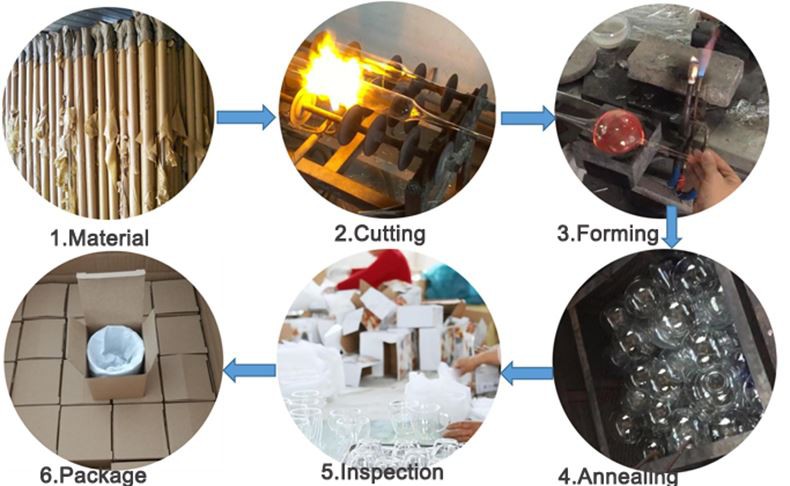 1.Material

2.Cutting

3.Forming

4.Annealing

5.Inspection

6.Package